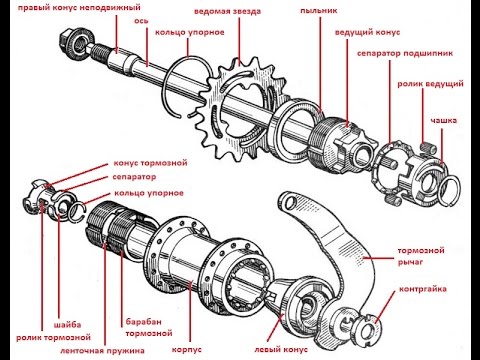 правый конус неподвижный
ось
кольцо упорное
ведомая звезда
пыльник
ведущий конус
сепаратор подшипник
ролик ведущий
чашка
конус тормозной
сепаратор
кольцо упорное
тормозной рычаг
контргайка
шайба
ролик тормозной
барабан тормозной
ленточная пружина
корпус
левый конус