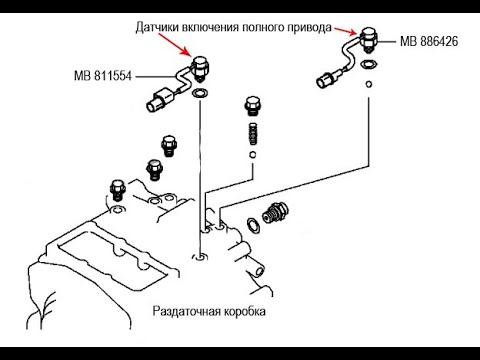 Датчики включения полного привода

MB 886426

MB 811554

Раздаточная коробка