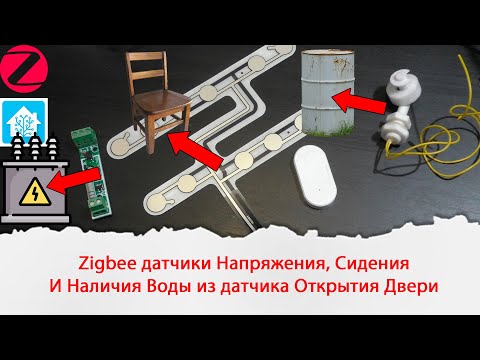 Zigbee датчики Напряжения, Сидения
И Наличия Воды из датчика Открытия Двери