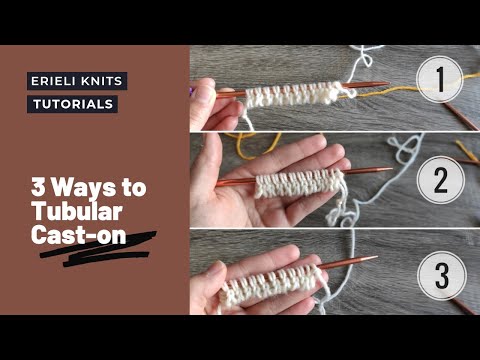 ERIELI KNITS
TUTORIALS

3 Ways to Tubular Cast-on

1

2

3