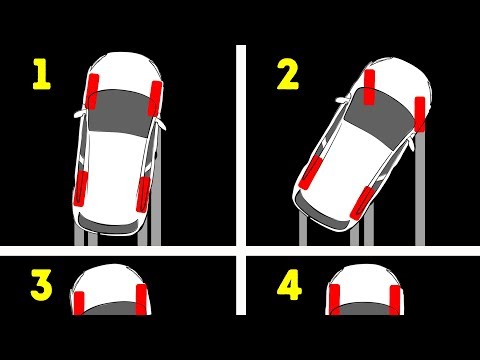 1

2

3

4