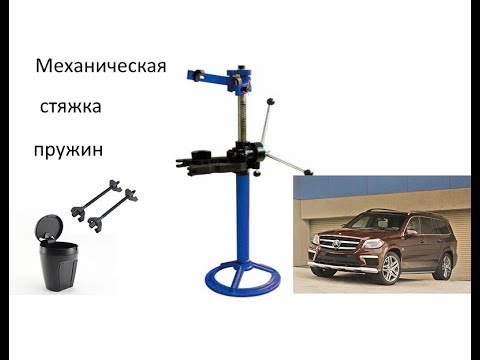 Механическая

стяжка

пружин