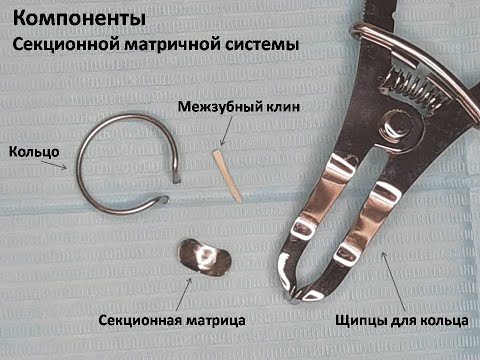 Компоненты
Секционной матричной системы

Межзубный клин

Кольцо

Секционная матрица

Щипцы для кольца