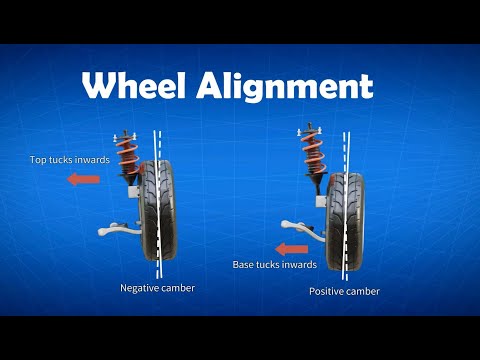 Wheel Alignment

Top tucks inwards

Negative camber

Base tucks inwards

Positive camber