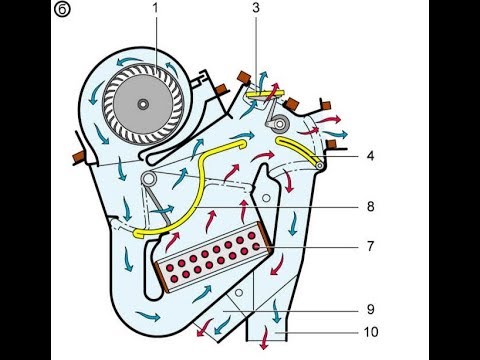 б

1

3

4

8

7

9

10