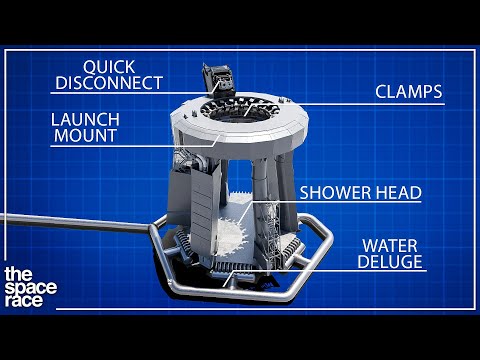 QUICK DISCONNECT

CLAMPS

LAUNCH MOUNT

SHOWER HEAD

WATER DELUGE

the space race