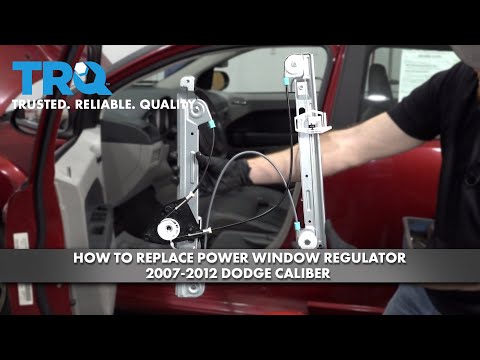 TRQ
TRUSTED. RELIABLE. QUALITY

HOW TO REPLACE POWER WINDOW REGULATOR
2007-2012 DODGE CALIBER