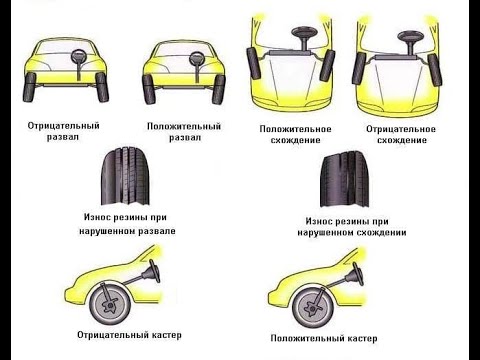 Отрицательный развал

Положительный развал

Положительное схождение

Отрицательное схождение

Износ резины при нарушенном развале

Износ резины при нарушенном схождении

Отрицательный кастер

Положительный кастер