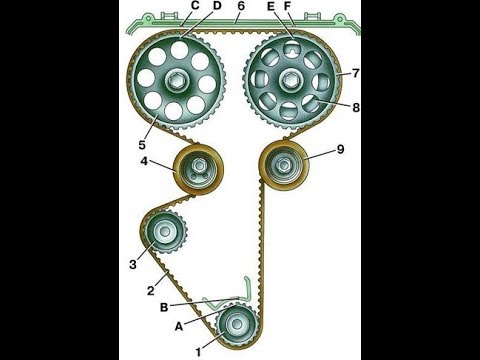 C D 6 E F
7
8
5
4
9
3
2
B
A
1