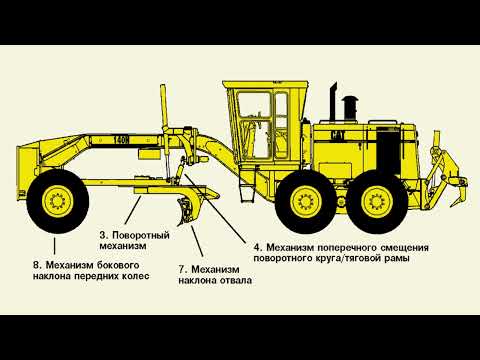 140H

CAT

3. Поворотный механизм

4. Механизм поперечного смещения поворотного круга/тяговой рамы

8. Механизм бокового наклона передних колес

7. Механизм наклона отвала