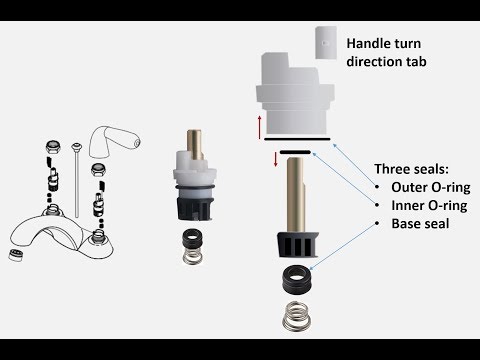 Handle turn direction tab

Three seals:
• Outer O-ring
• Inner O-ring
• Base seal