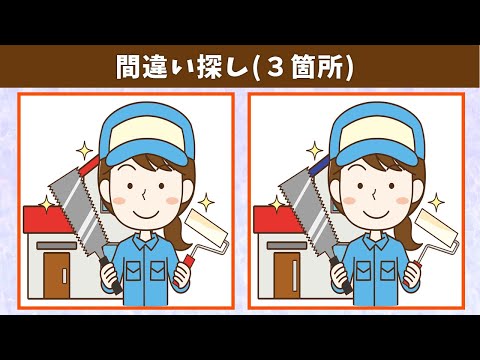 間違い探し(３箇所)